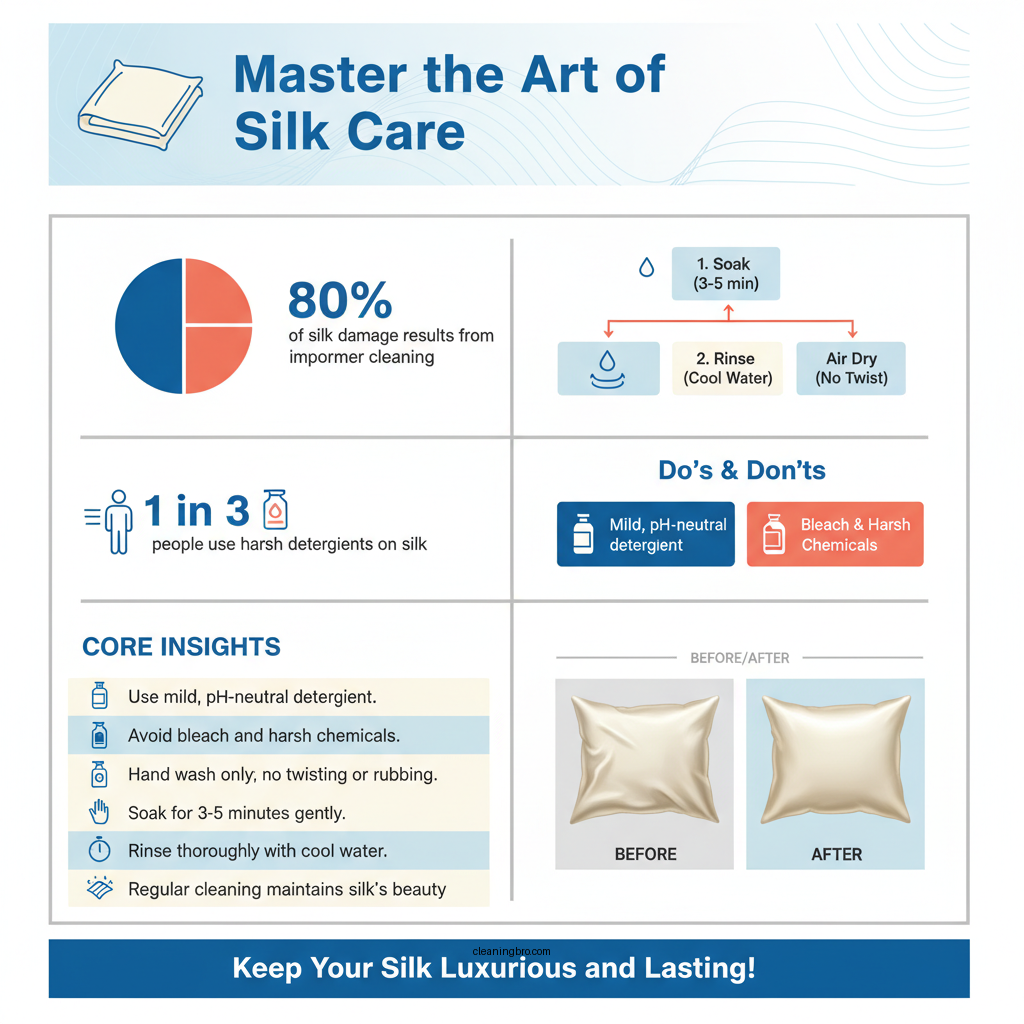 Master the Art of Silk Care

80%
of silk damage results from impormer cleaning

1. Soak (3-5 min)

2. Rinse (Cool Water)

Air Dry (No Twist)

1 in 3
people use harsh detergients on silk

Do's & Don'ts

Mild, pH-neutral detergent

Bleach & Harsh Chemicals

CORE INSIGHTS

Use mild, pH-neutral detergent.

Avoid bleach and harsh chemicals.

Hand wash only, no twisting or rubbing.

Soak for 3-5 minutes gently.

Rinse thoroughly with cool water.

Regular cleaning maintains silk's beauty

BEFORE/AFTER

BEFORE

AFTER

cleaningbro.com

Keep Your Silk Luxurious and Lasting!