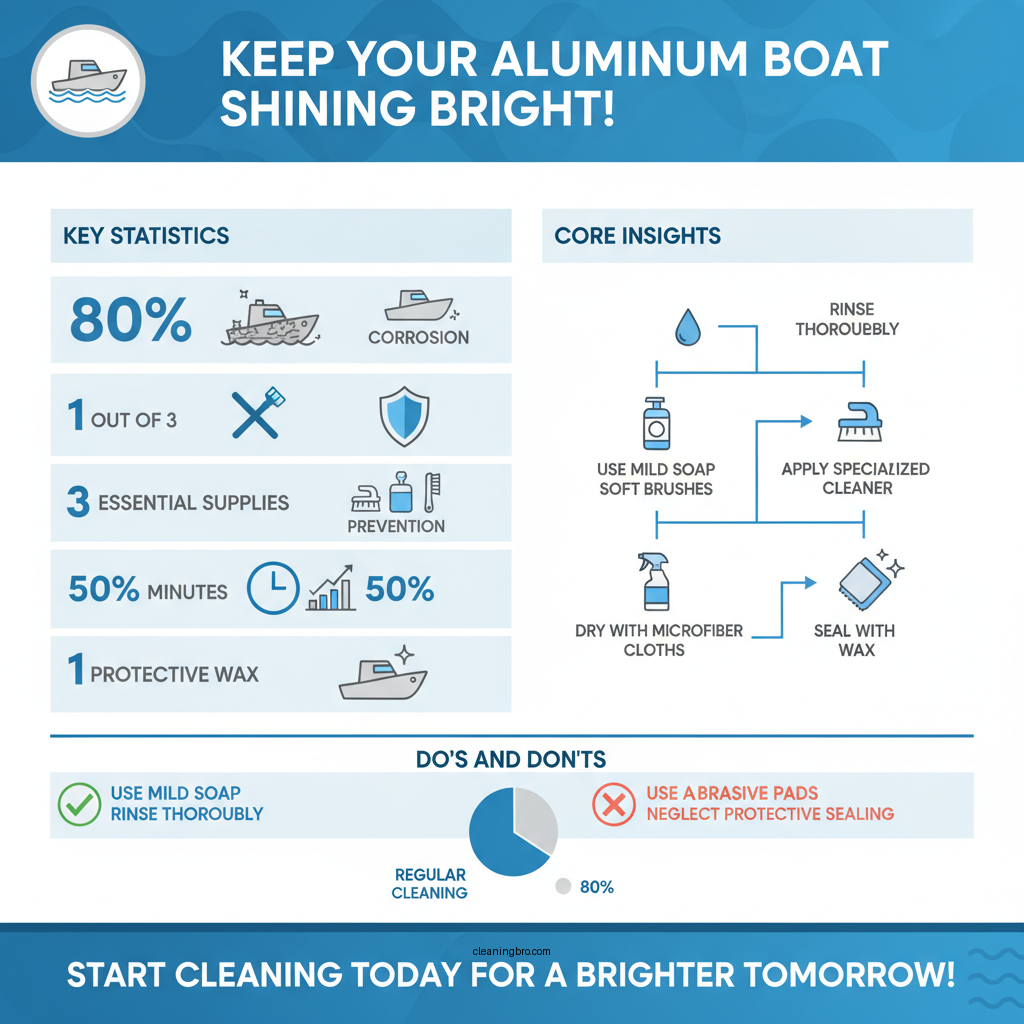 KEEP YOUR ALUMINUM BOAT SHINING BRIGHT!

KEY STATISTICS

80% CORROSION

1 OUT OF 3

3 ESSENTIAL SUPPLIES

PREVENTION

50% MINUTES 50%

1 PROTECTIVE WAX

CORE INSIGHTS

RINSE THOROUBBLY

USE MILD SOAP SOFT BRUSHES

APPLY SPECIALIZED CLEANER

DRY WITH MICROFIBER CLOTHS

SEAL WITH WAX

DO'S AND DON'TS

USE MILD SOAP
RINSE THOROUBLY

USE ABRASIVE PADS
NEGLECT PROTECTIVE SEALING

REGULAR CLEANING

80%

cleaningbro.com

START CLEANING TODAY FOR A BRIGHTER TOMORROW!