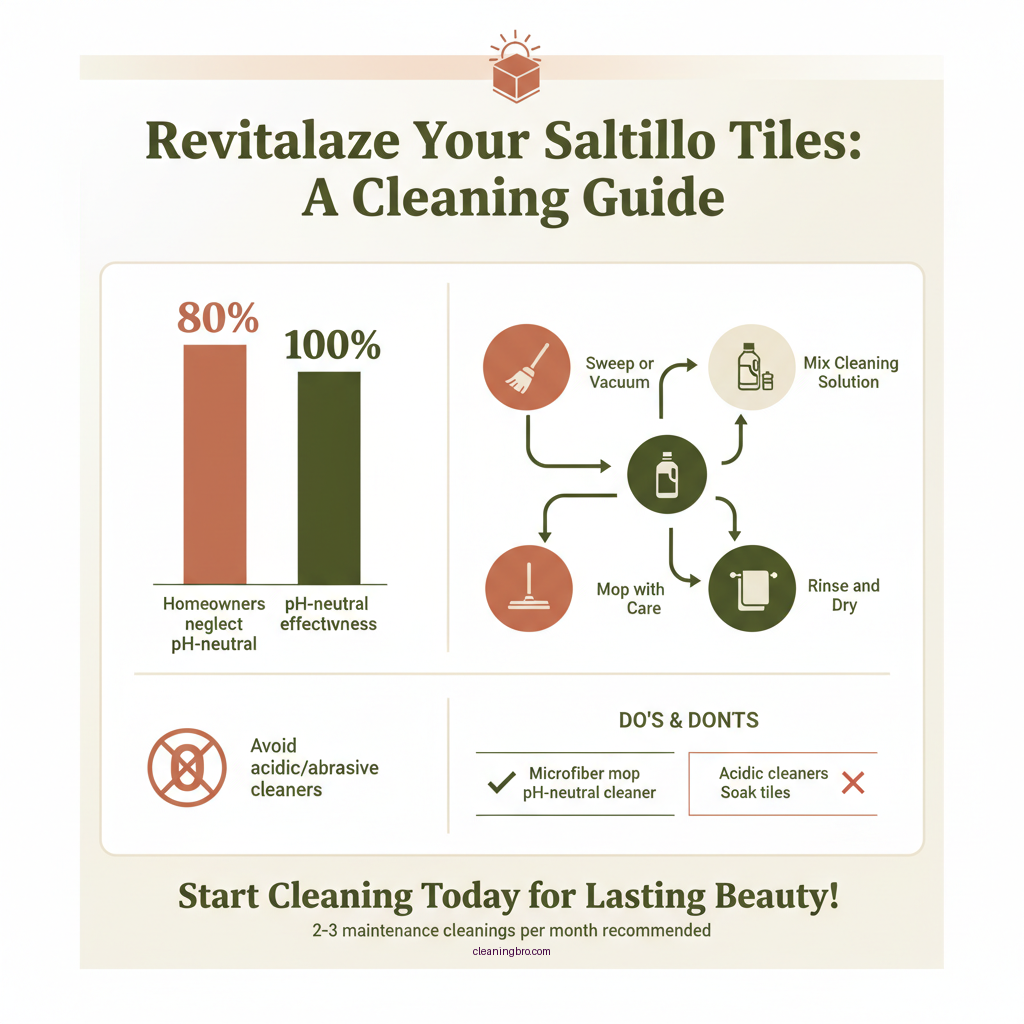 Revitalaze Your Saltillo Tiles: A Cleaning Guide

80%

100%

Homeowners neglect pH-neutral

pH-neutral effectivness

Sweep or Vacuum

Mix Cleaning Solution

Mop with Care

Rinse and Dry

Avoid acidic/abrasive cleaners

DO'S & DONTS

Microfiber mop pH-neutral cleaner

Acidic cleaners Soak tiles

Start Cleaning Today for Lasting Beauty!

2-3 maintenance cleanings per month recommended

cleaningbro.com