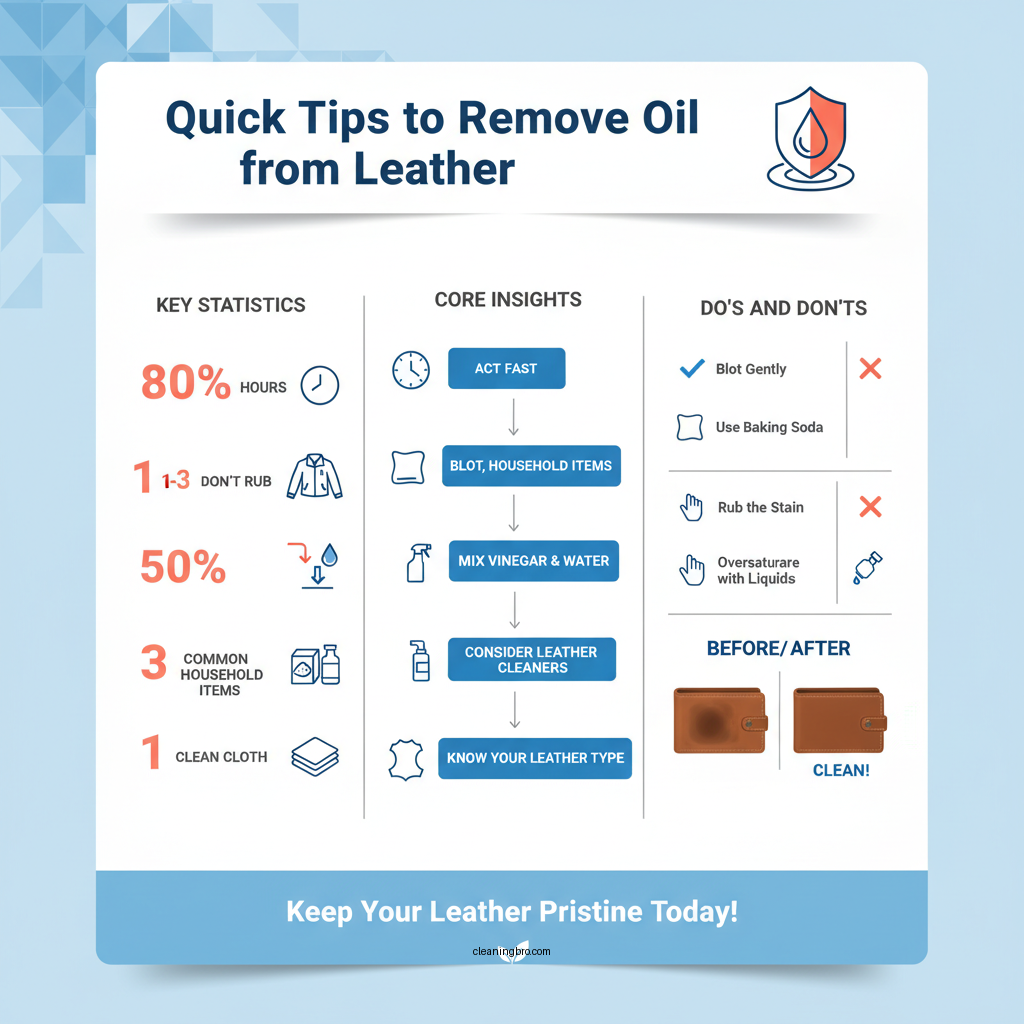 Quick Tips to Remove Oil from Leather

KEY STATISTICS

80% HOURS

1 1-3 DON'T RUB

50%

3 COMMON HOUSEHOLD ITEMS

1 CLEAN CLOTH

CORE INSIGHTS

ACT FAST

BLOT, HOUSEHOLD ITEMS

MIX VINEGAR & WATER

CONSIDER LEATHER CLEANERS

KNOW YOUR LEATHER TYPE

DO'S AND DON'TS

Blot Gently

Use Baking Soda

Rub the Stain

Oversaturare with Liquids

BEFORE/AFTER

CLEAN!

Keep Your Leather Pristine Today!

cleaningbro.com