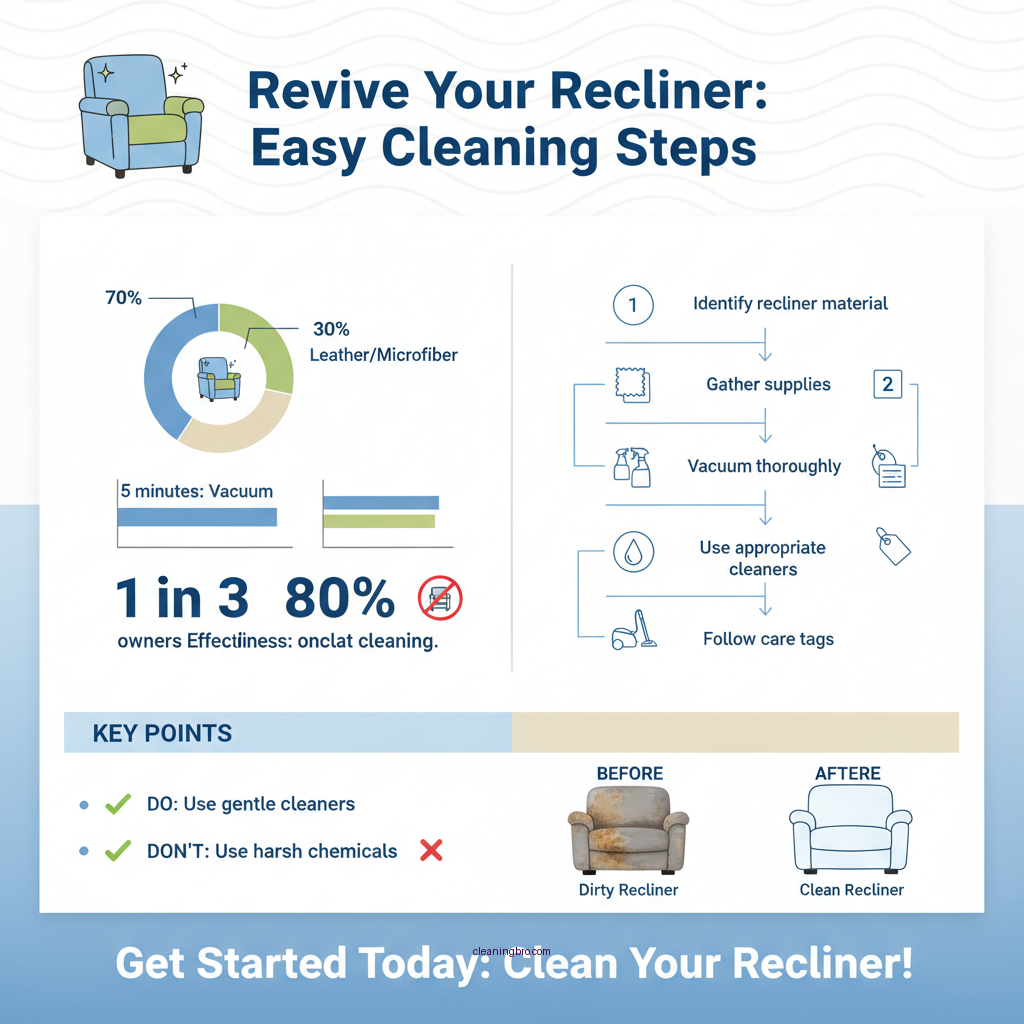 Revive Your Recliner: Easy Cleaning Steps

70%

30%
Leather/Microfiber

5 minutes: Vacuum

1 in 3 80%

owners Effectiiness: onclat cleaning.

1 Identify recliner material

Gather supplies

2

Vacuum thoroughly

Use appropriate cleaners

Follow care tags

KEY POINTS

DO: Use gentle cleaners

DON'T: Use harsh chemicals

BEFORE

Dirty Recliner

AFTERE

Clean Recliner

cleaningbro.com

Get Started Today: Clean Your Recliner!