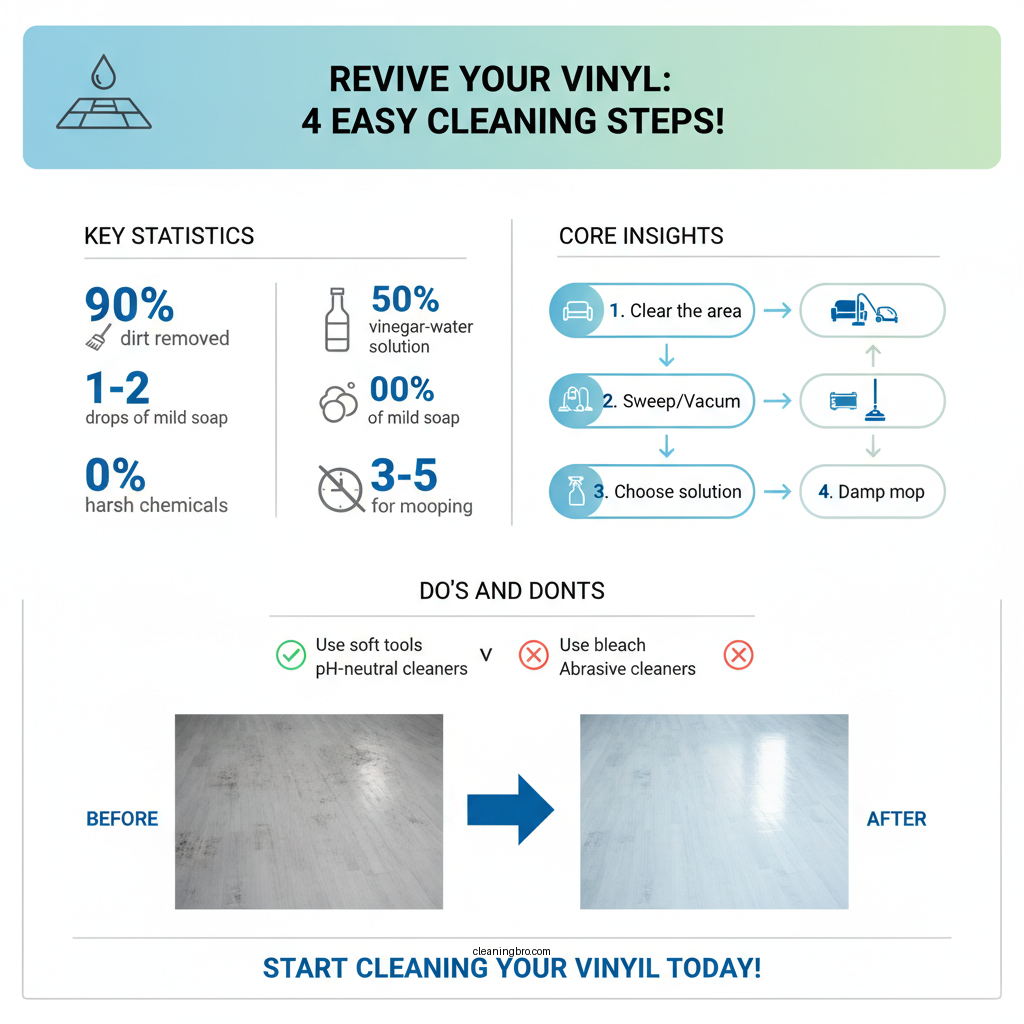 REVIVE YOUR VINYL:
4 EASY CLEANING STEPS!

KEY STATISTICS

90%
dirt removed

1-2
drops of mild soap

0%
harsh chemicals

50%
vinegar-water solution

00%
of mild soap

3-5
for mooping

CORE INSIGHTS

1. Clear the area

2. Sweep/Vacum

3. Choose solution

4. Damp mop

DO'S AND DONTS

Use soft tools
pH-neutral cleaners

v

Use bleach
Abrasive cleaners

BEFORE

AFTER

cleaningbro.com

START CLEANING YOUR VINYIL TODAY!