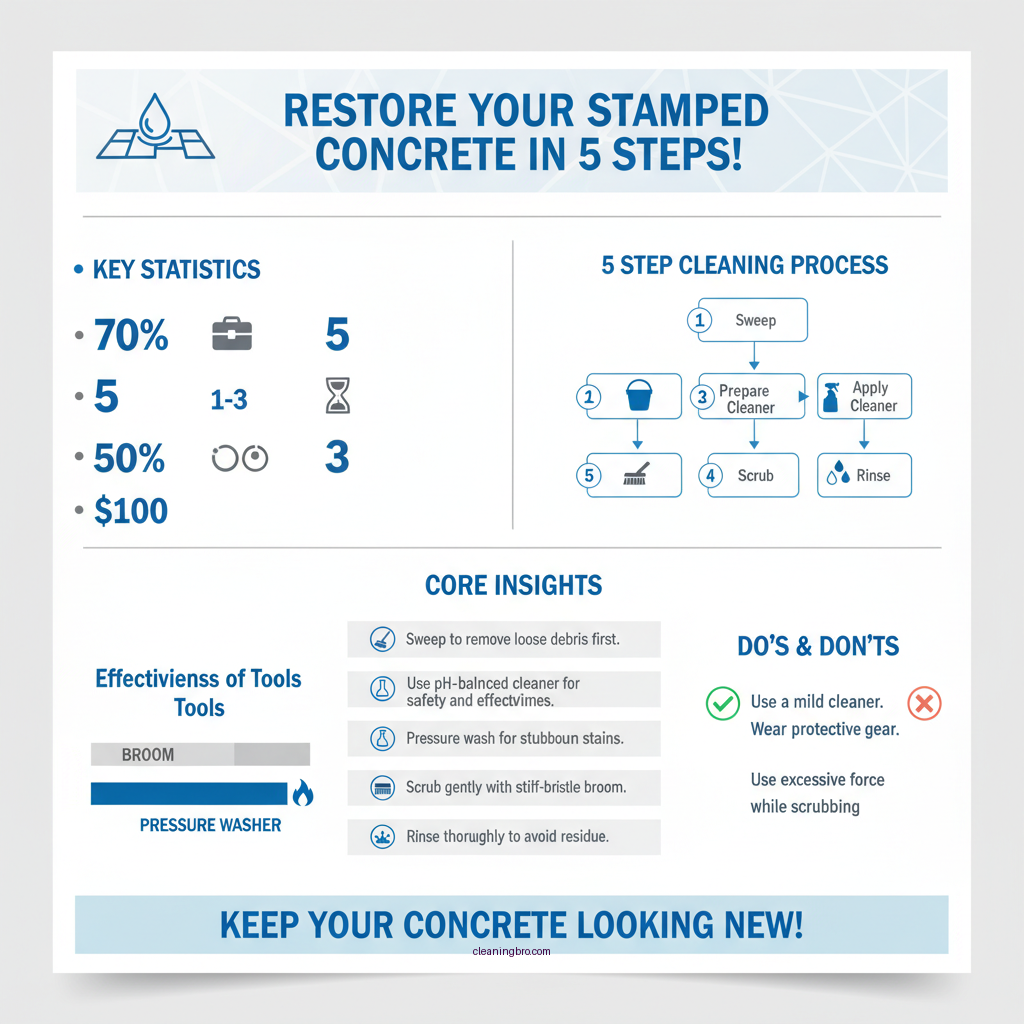 RESTORE YOUR STAMPED CONCRETE IN 5 STEPS!

• KEY STATISTICS

• 70% 5

• 5 1-3

• 50% 3

• $100

5 STEP CLEANING PROCESS

1 Sweep

1

3 Prepare Cleaner

Apply Cleaner

5

4 Scrub

Rinse

CORE INSIGHTS

Effectivienss of Tools Tools

BROOM

PRESSURE WASHER

Sweep to remove loose debris first.

Use pH-balnced cleaner for safety and effectvimes.

Pressure wash for stubboun stains.

Scrub gently with stiff-bristle broom.

Rinse thorughly to avoid residue.

DO'S & DON'TS

Use a mild cleaner. Wear protective gear.

Use excessive force while scrubbing

KEEP YOUR CONCRETE LOOKING NEW!

cleaningbro.com