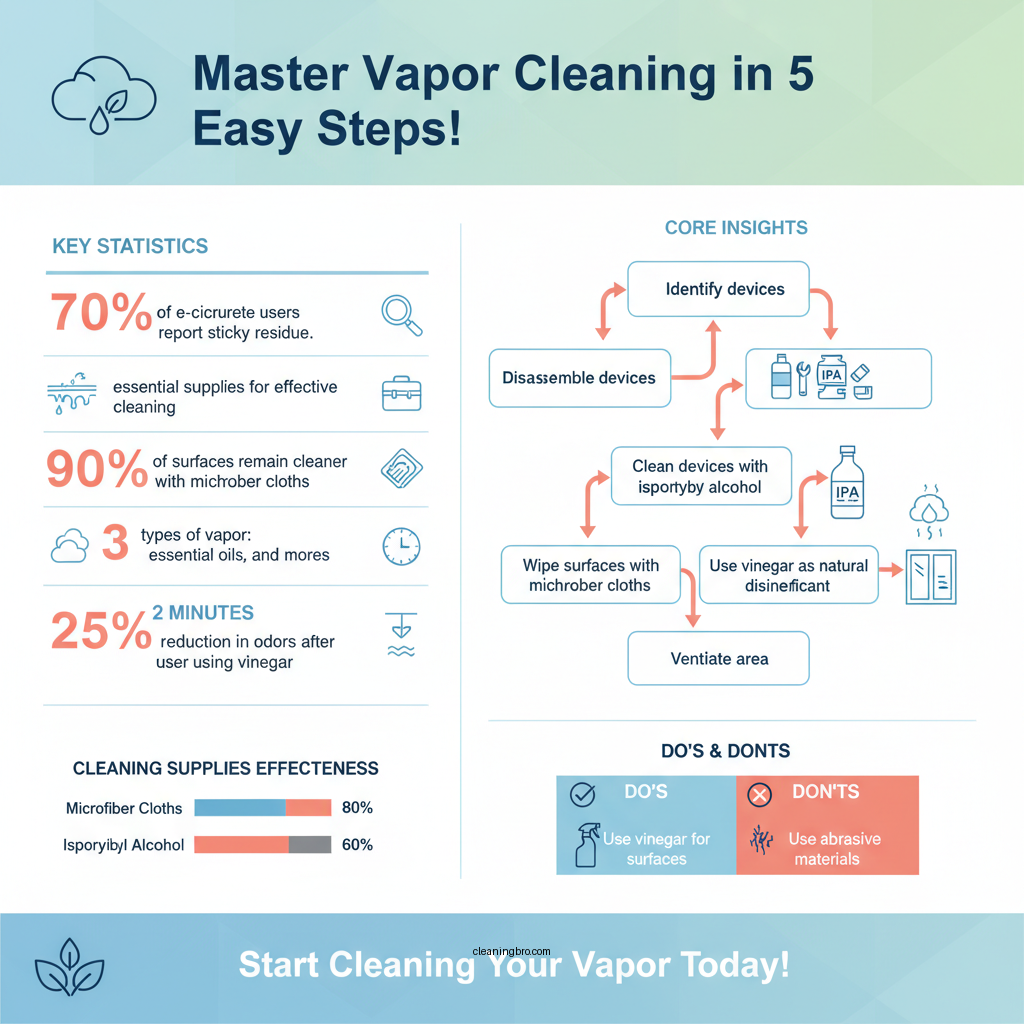 Master Vapor Cleaning in 5 Easy Steps!

KEY STATISTICS

70% of e-cicrurete users report sticky residue.

essential supplies for effective cleaning

90% of surfaces remain cleaner with microber cloths

3 types of vapor: essential oils, and mores

25% 2 MINUTES reduction in odors after user using vinegar

CLEANING SUPPLIES EFFECTENESS

Microfiber Cloths 80%

Isporyibyl Alcohol 60%

CORE INSIGHTS

Identify devices

Disassemble devices

IPA

Clean devices with isportyby alcohol

IPA

Wipe surfaces with microber cloths

Use vinegar as natural disineficant

Ventiate area

DO'S & DONTS

DO'S

Use vinegar for surfaces

DON'TS

Use abrasive materials

cleaningbro.com

Start Cleaning Your Vapor Today!