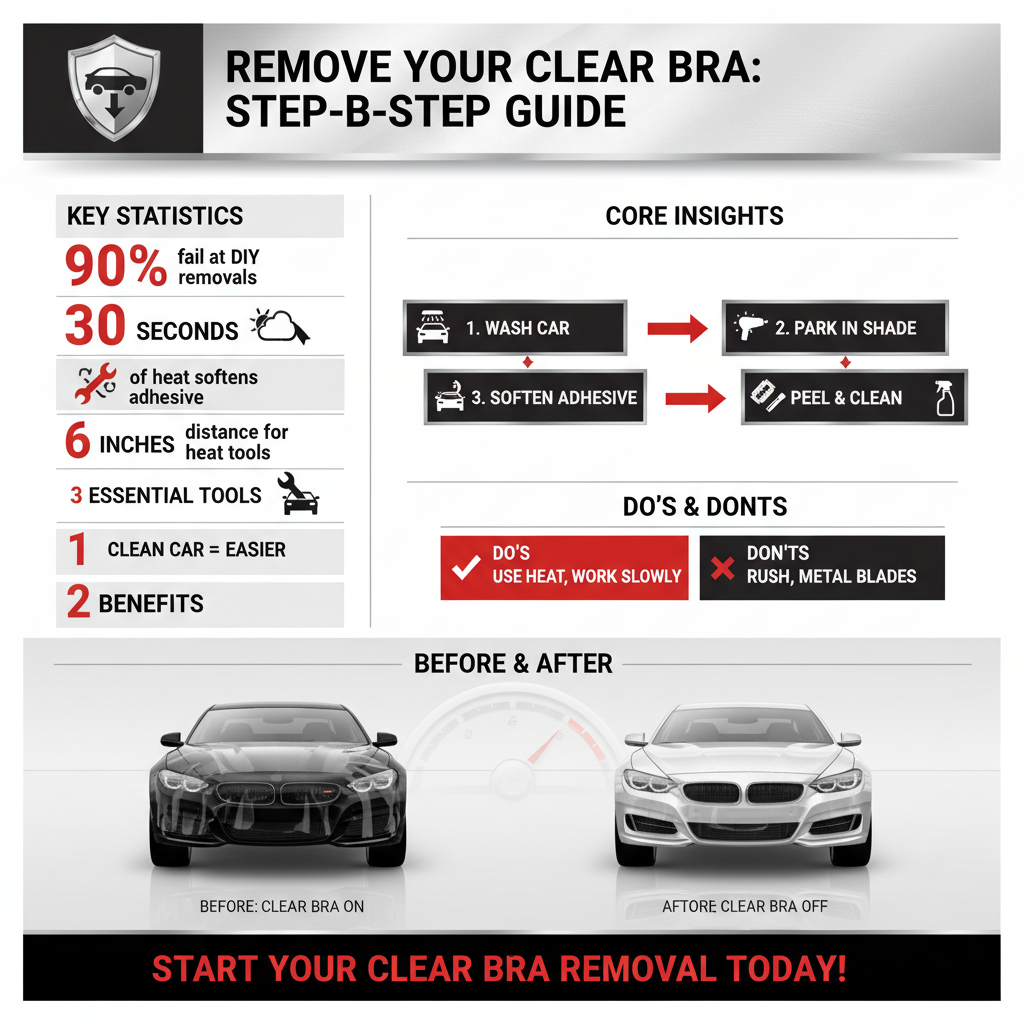 REMOVE YOUR CLEAR BRA: STEP-B-STEP GUIDE

KEY STATISTICS

90% fail at DIY removals

30 SECONDS

of heat softens adhesive

6 INCHES distance for heat tools

3 ESSENTIAL TOOLS

1 CLEAN CAR = EASIER

2 BENEFITS

CORE INSIGHTS

1. WASH CAR

2. PARK IN SHADE

3. SOFTEN ADHESIVE

PEEL & CLEAN

DO'S & DONTS

DO'S
USE HEAT, WORK SLOWLY

DON'TS
RUSH, METAL BLADES

BEFORE & AFTER

BEFORE: CLEAR BRA ON

AFTORE CLEAR BRA OFF

START YOUR CLEAR BRA REMOVAL TODAY!